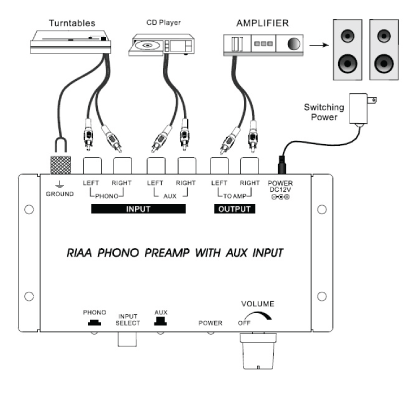 Turntables

CD Player

AMPLIFIER

Switching Power

GROUND

LEFT RIGHT
PHONO

LEFT RIGHT
AUX

LEFT RIGHT
TO AMP

POWER
DC12V

INPUT

OUTPUT

RIAA PHONO PREAMP WITH AUX INPUT

PHONO

INPUT SELECT

AUX

POWER

VOLUME

OFF