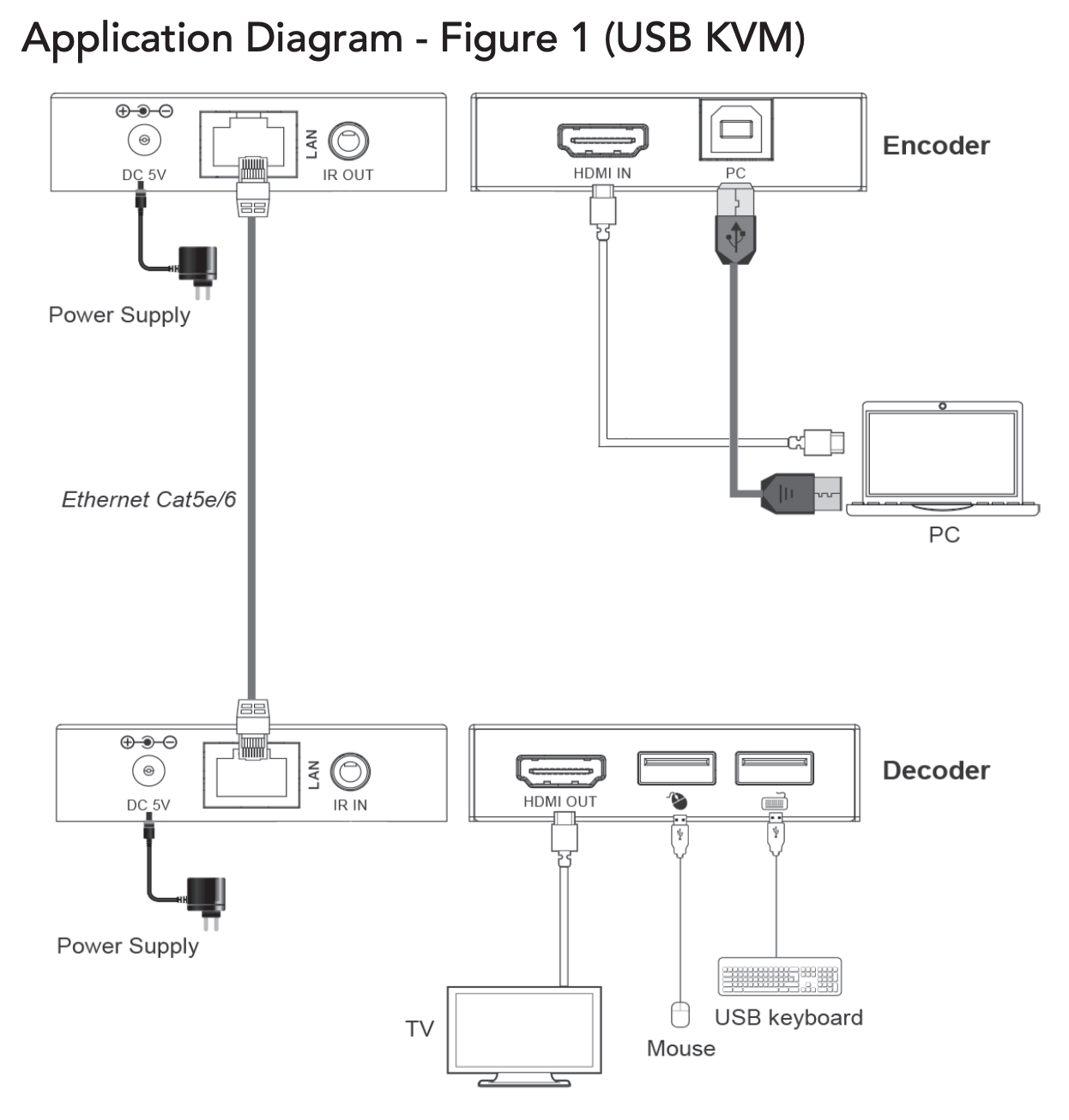 Application Diagram - Figure 1 (USB KVM)

DC 5V

LAN

IR OUT

HDMI IN

PC

Encoder

Power Supply

Ethernet Cat5e/6

PC

DC 5V

LAN

IR IN

HDMI OUT

Decoder

Power Supply

TV

Mouse

USB keyboard