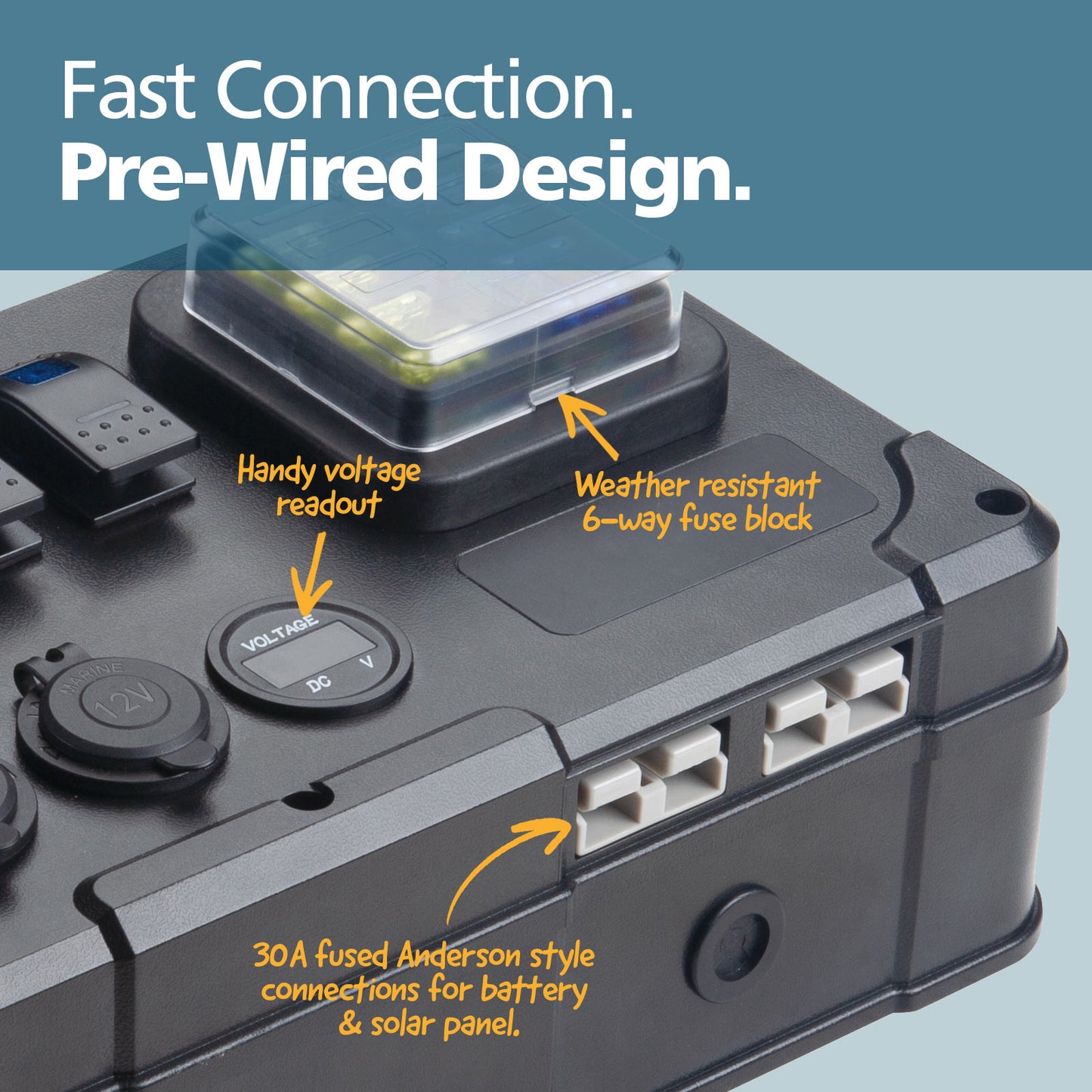 Fast Connection.
Pre-Wired Design.

Handy voltage readout

Weather resistant 6-way fuse block

VOLTAGE
DC V

MARINE
12V

30A fused Anderson style connections for battery & solar panel.