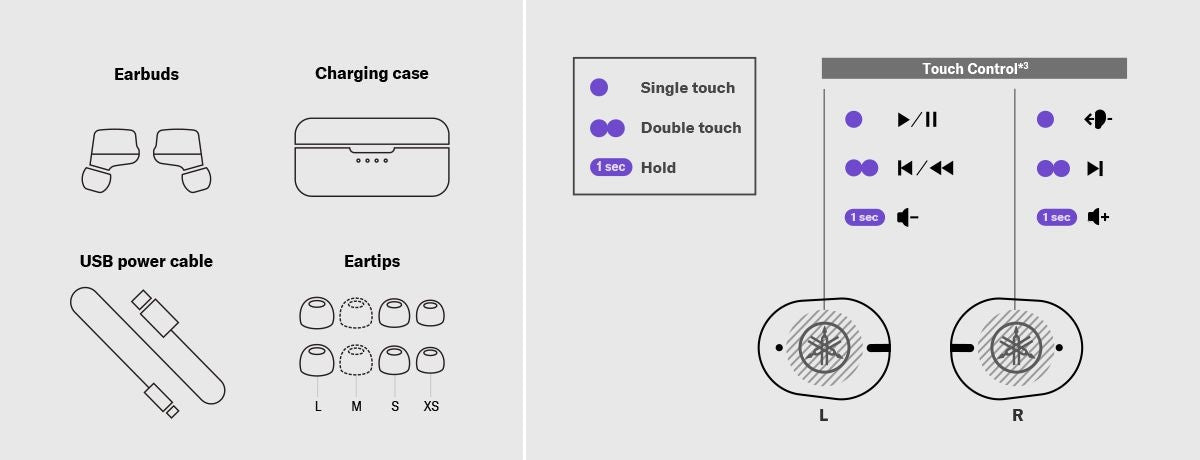 Earbuds

Charging case

USB power cable

Eartips

L M S XS

Single touch

Double touch

1 sec Hold

Touch Control*3

1 sec

1 sec

L

R