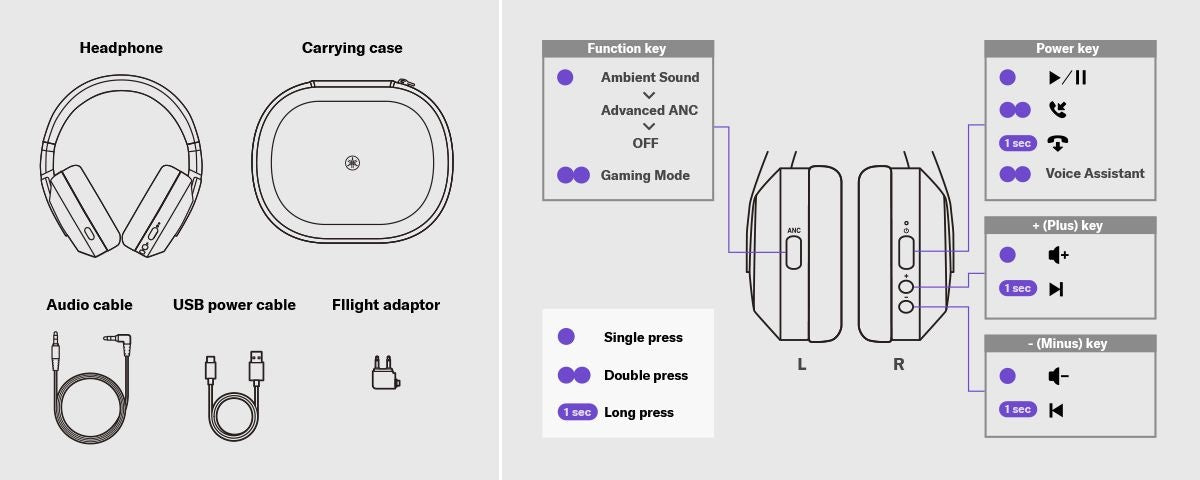 Headphone

Carrying case

Audio cable

USB power cable

Fllight adaptor

Function key

Ambient Sound

Advanced ANC

OFF

Gaming Mode

Single press

Double press

1 sec Long press

ANC

L

R

Power key

1 sec

Voice Assistant

+ (Plus) key

1 sec

- (Minus) key

1 sec