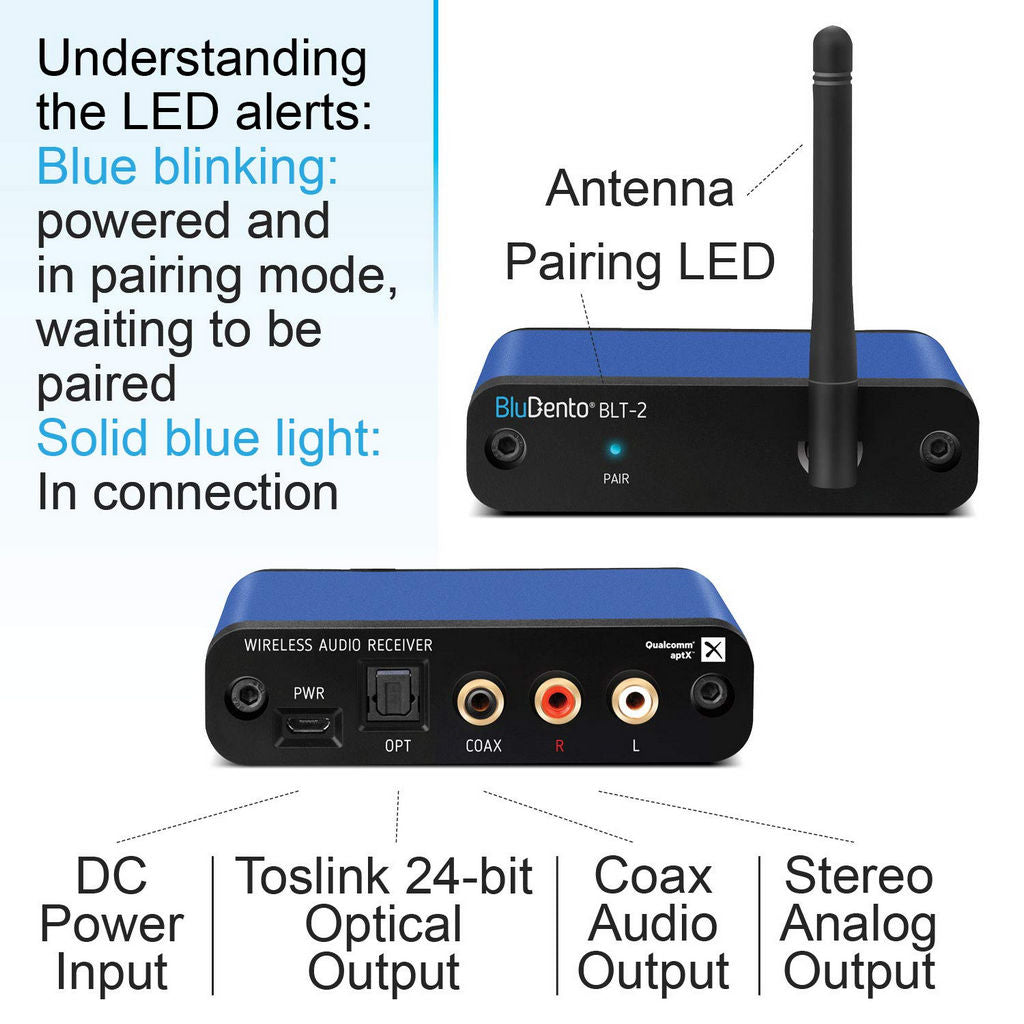 Understanding the LED alerts:
Blue blinking: powered and in pairing mode, waiting to be paired
Solid blue light: In connection

Antenna
Pairing LED

BluDento® BLT-2
PAIR

WIRELESS AUDIO RECEIVER
Qualcomm® aptX™
PWR
OPT
COAX
R
L

DC Power Input

Toslink 24-bit Optical Output

Coax Audio Output

Stereo Analog Output