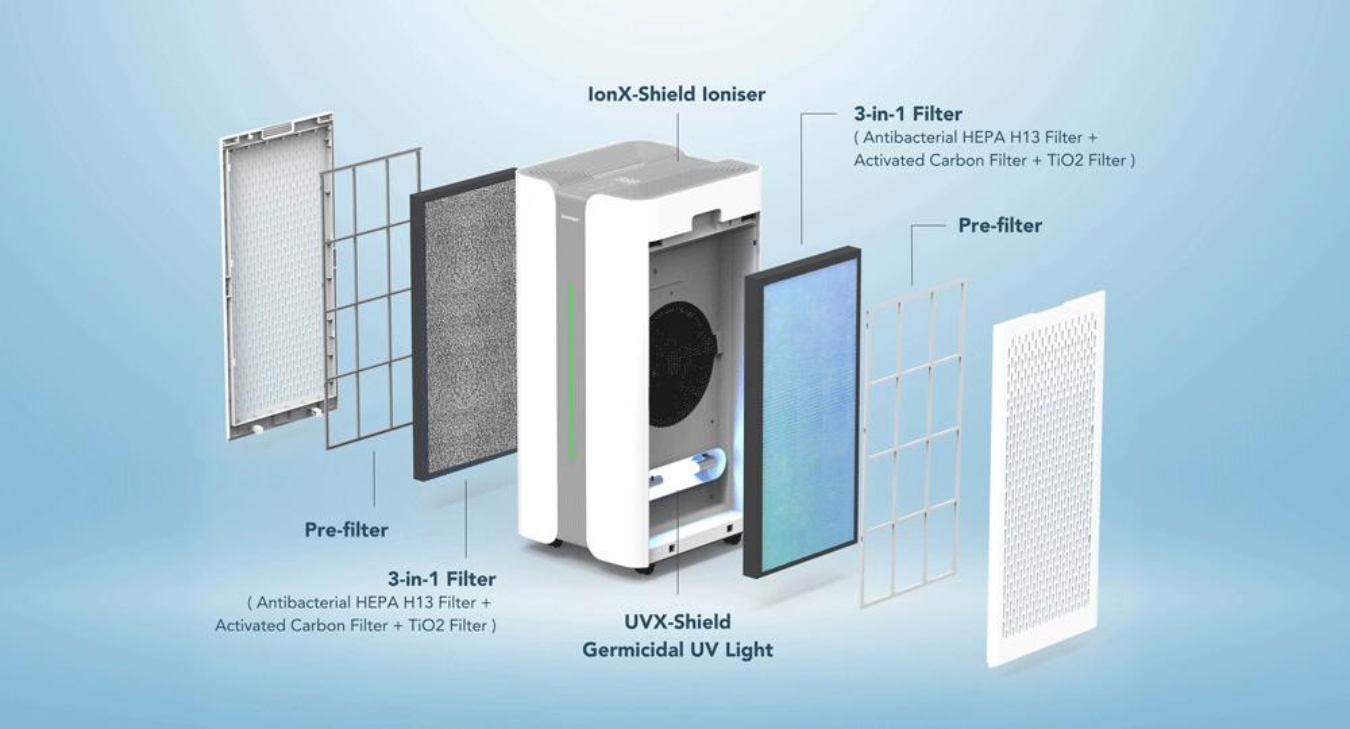 IonX-Shield Ioniser

3-in-1 Filter
( Antibacterial HEPA H13 Filter + Activated Carbon Filter + TiO2 Filter )

Pre-filter

Pre-filter

3-in-1 Filter
( Antibacterial HEPA H13 Filter + Activated Carbon Filter + TiO2 Filter )

UVX-Shield
Germicidal UV Light