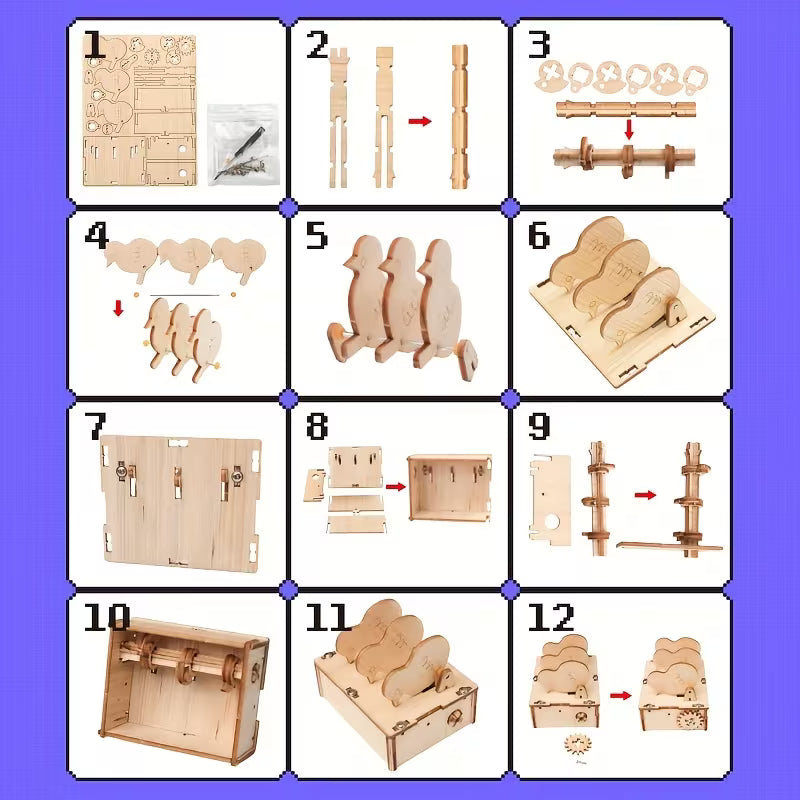 1

2

3

4

5

6

7

8

9

10

11

12