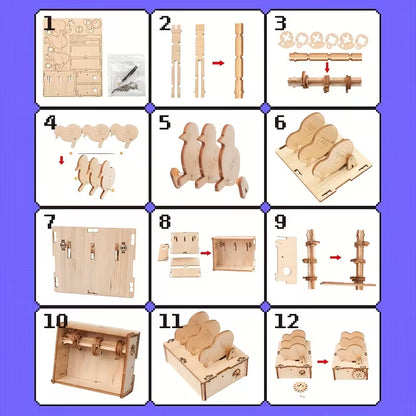 1

2

3

4

5

6

7

8

9

10

11

12