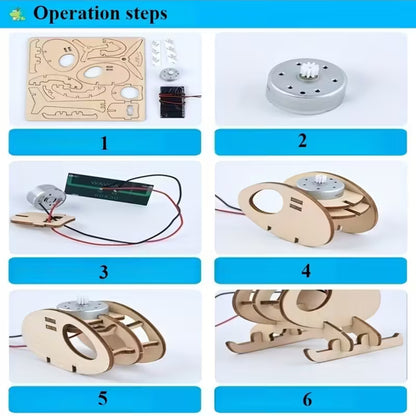 Operation steps

1

2

3

4

5

6