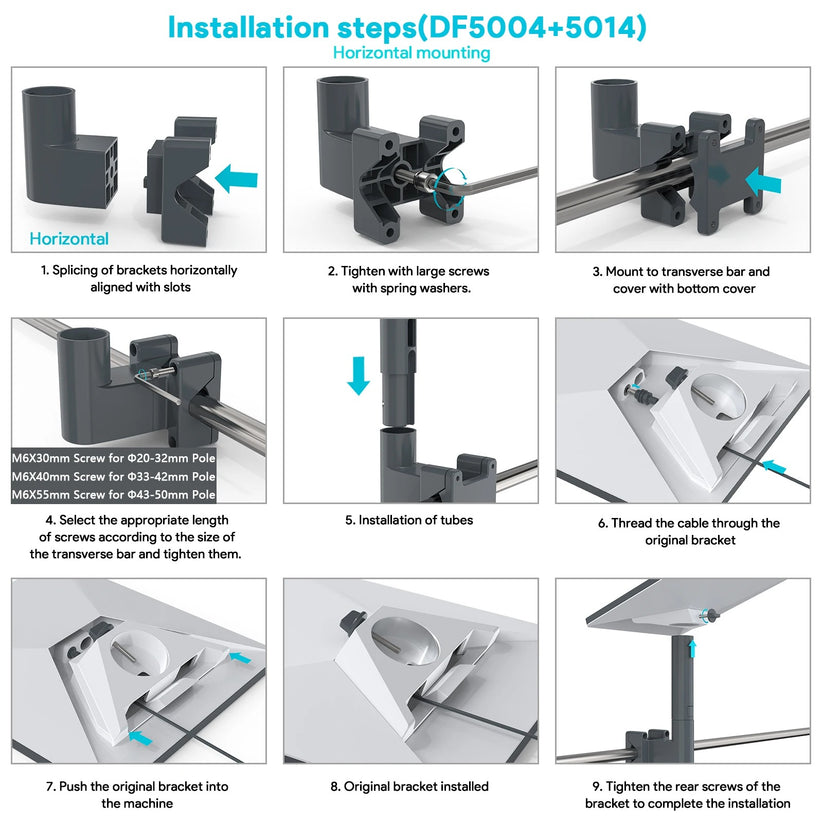 Installation steps(DF5004+5014)
Horizontal mounting

Horizontal

1. Splicing of brackets horizontally aligned with slots

2. Tighten with large screws with spring washers.

3. Mount to transverse bar and cover with bottom cover

M6X30mm Screw for Φ20-32mm Pole
M6X40mm Screw for Φ33-42mm Pole
M6X55mm Screw for Φ43-50mm Pole

4. Select the appropriate length of screws according to the size of the transverse bar and tighten them.

5. Installation of tubes

6. Thread the cable through the original bracket

7. Push the original bracket into the machine

8. Original bracket installed

9. Tighten the rear screws of the bracket to complete the installation