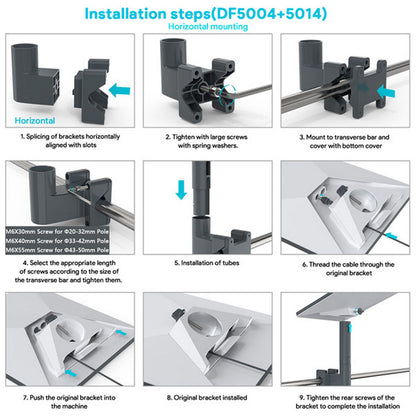 Installation steps(DF5004+5014)
Horizontal mounting

Horizontal

1. Splicing of brackets horizontally aligned with slots

2. Tighten with large screws with spring washers.

3. Mount to transverse bar and cover with bottom cover

M6X30mm Screw for Φ20-32mm Pole
M6X40mm Screw for Φ33-42mm Pole
M6X55mm Screw for Φ43-50mm Pole

4. Select the appropriate length of screws according to the size of the transverse bar and tighten them.

5. Installation of tubes

6. Thread the cable through the original bracket

7. Push the original bracket into the machine

8. Original bracket installed

9. Tighten the rear screws of the bracket to complete the installation