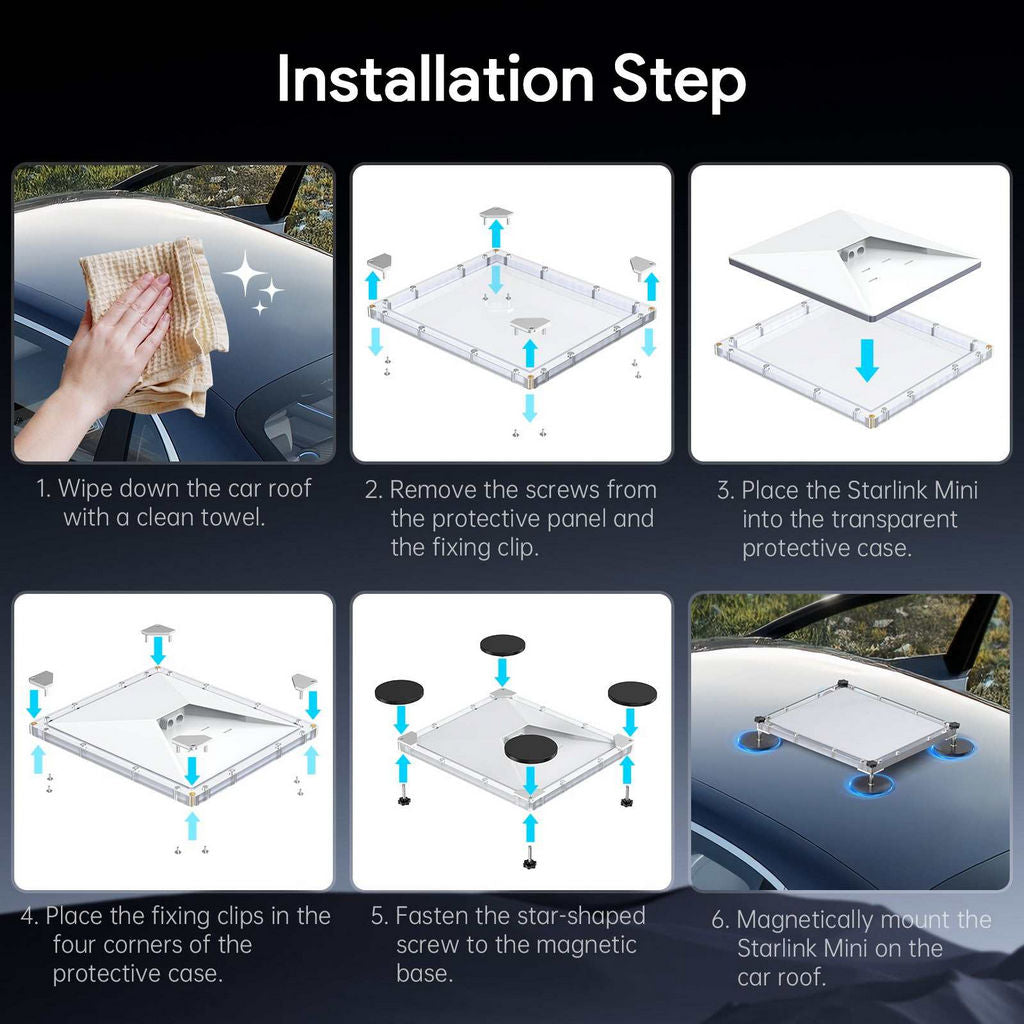 Installation Step

1. Wipe down the car roof with a clean towel.

2. Remove the screws from the protective panel and the fixing clip.

3. Place the Starlink Mini into the transparent protective case.

4. Place the fixing clips in the four corners of the protective case.

5. Fasten the star-shaped screw to the magnetic base.

6. Magnetically mount the Starlink Mini on the car roof.