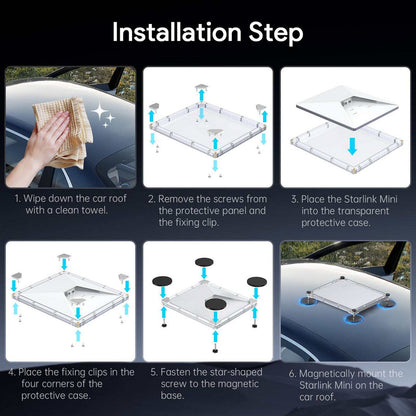 Installation Step

1. Wipe down the car roof with a clean towel.

2. Remove the screws from the protective panel and the fixing clip.

3. Place the Starlink Mini into the transparent protective case.

4. Place the fixing clips in the four corners of the protective case.

5. Fasten the star-shaped screw to the magnetic base.

6. Magnetically mount the Starlink Mini on the car roof.