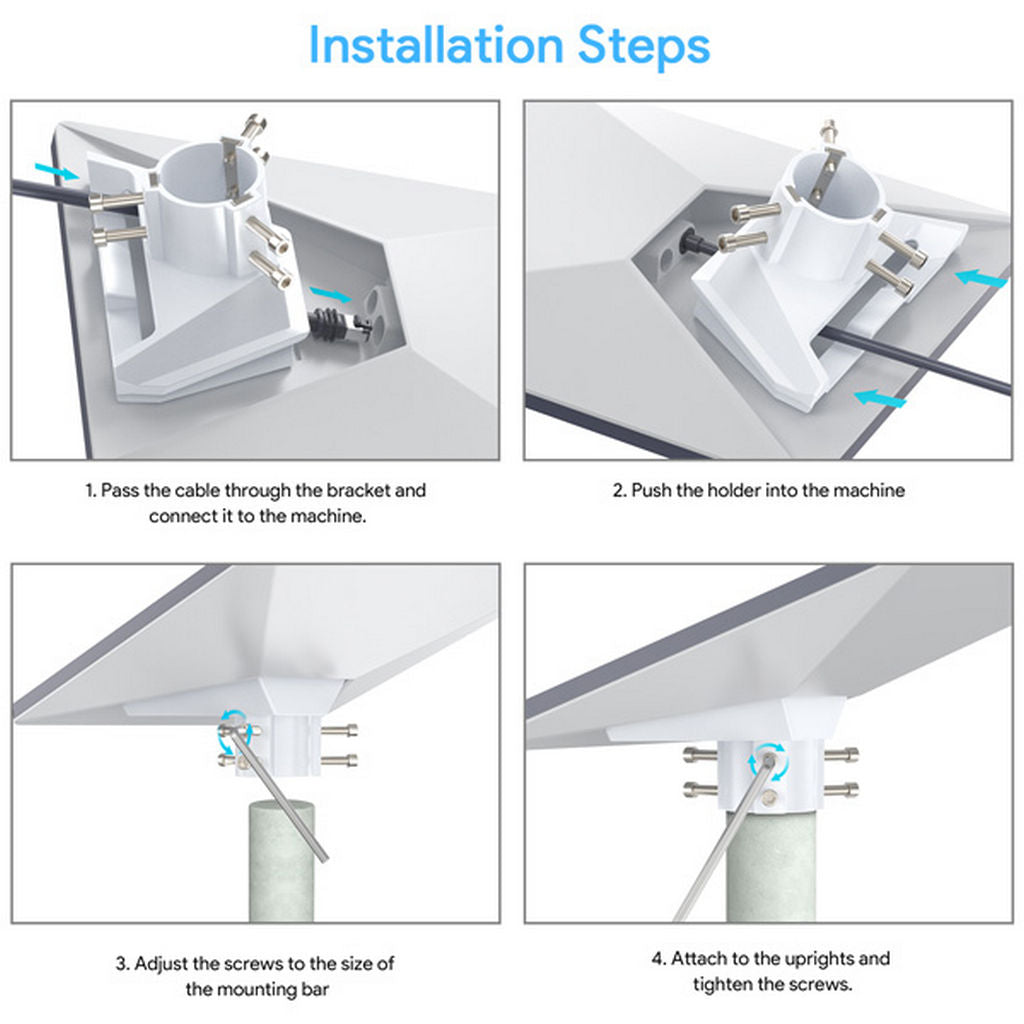 Installation Steps

1. Pass the cable through the bracket and connect it to the machine.

2. Push the holder into the machine

3. Adjust the screws to the size of the mounting bar

4. Attach to the uprights and tighten the screws.