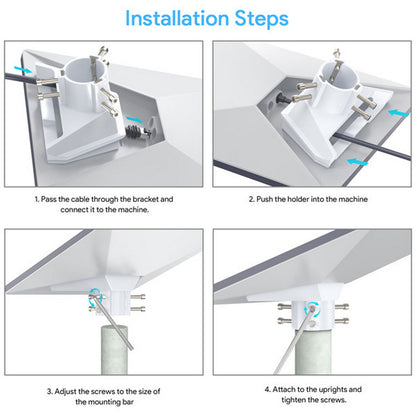 Installation Steps

1. Pass the cable through the bracket and connect it to the machine.

2. Push the holder into the machine

3. Adjust the screws to the size of the mounting bar

4. Attach to the uprights and tighten the screws.