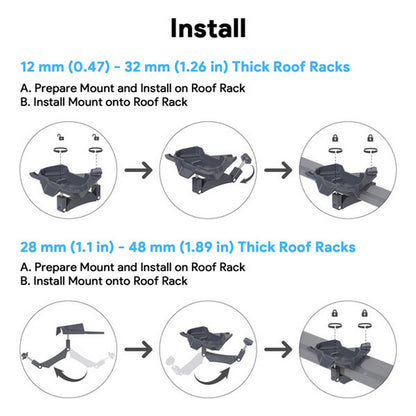 Install

12 mm (0.47) - 32 mm (1.26 in) Thick Roof Racks

A. Prepare Mount and Install on Roof Rack
B. Install Mount onto Roof Rack

28 mm (1.1 in) - 48 mm (1.89 in) Thick Roof Racks

A. Prepare Mount and Install on Roof Rack
B. Install Mount onto Roof Rack